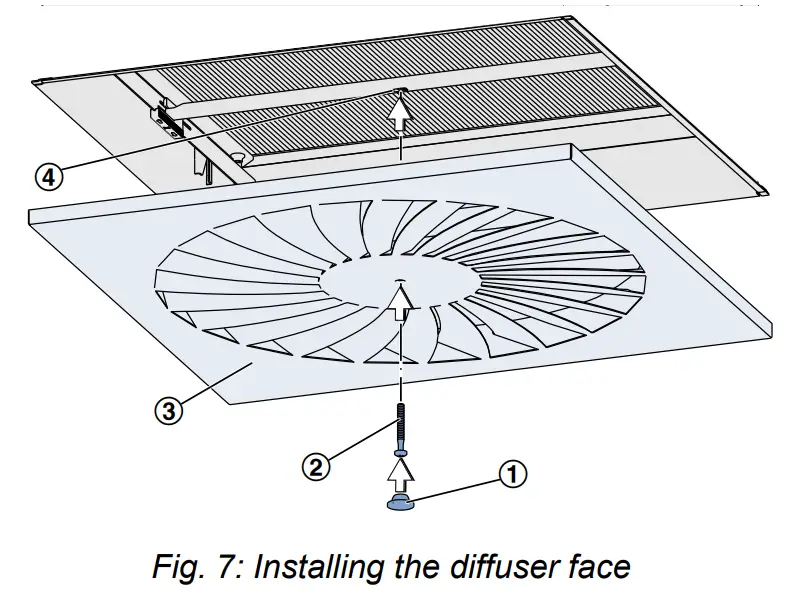 ④

③

②

①

Fig. 7: Installing the diffuser face