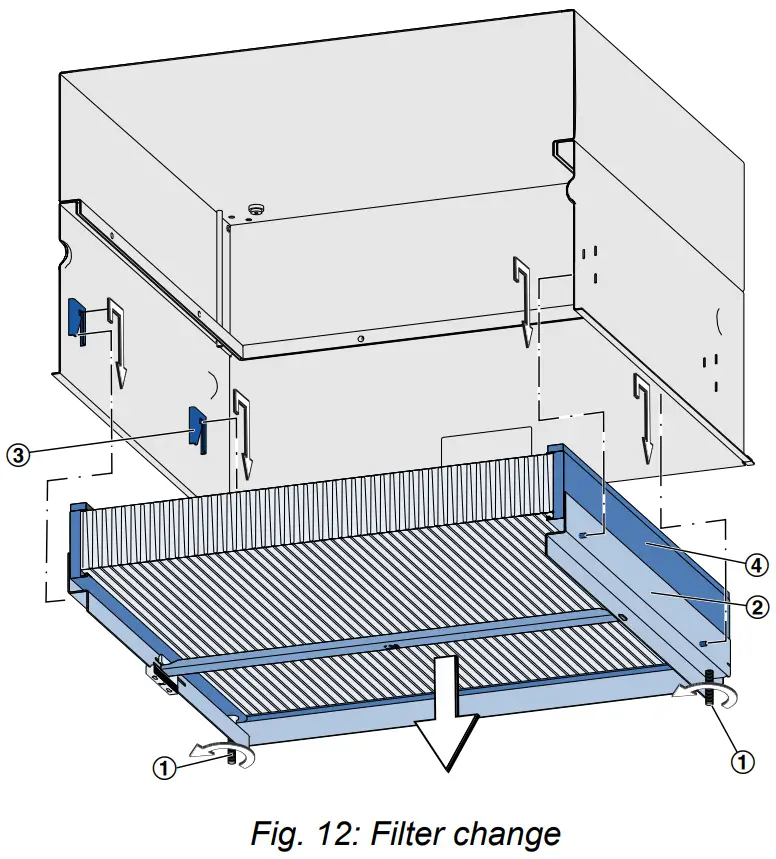 3

4

2

1

1

Fig. 12: Filter change