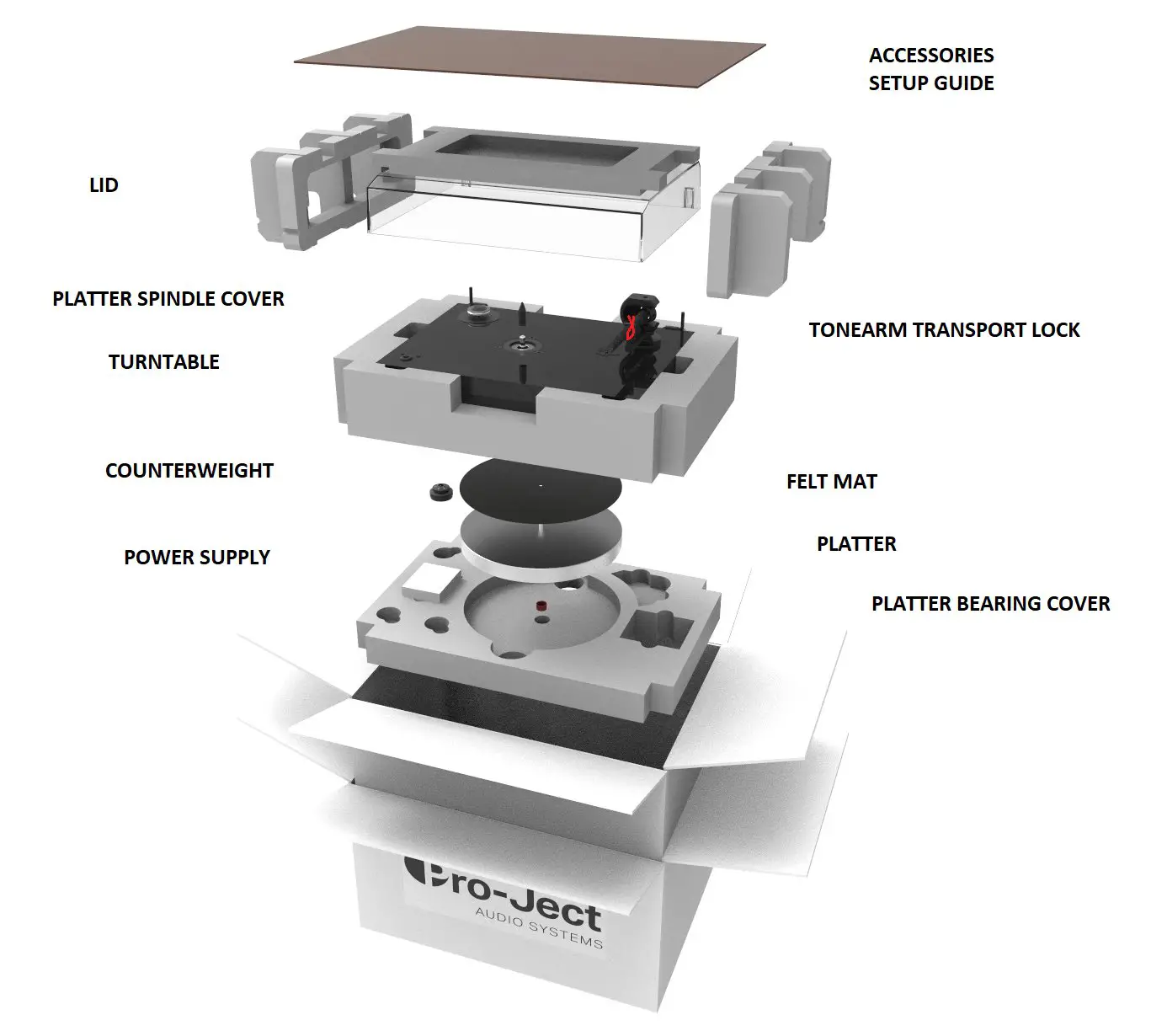 ACCESSORIES
SETUP GUIDE

LID

PLATTER SPINDLE COVER

TONEARM TRANSPORT LOCK

TURNTABLE

COUNTERWEIGHT

FELT MAT

PLATTER

POWER SUPPLY

PLATTER BEARING COVER

Pro-Ject
AUDIO SYSTEMS