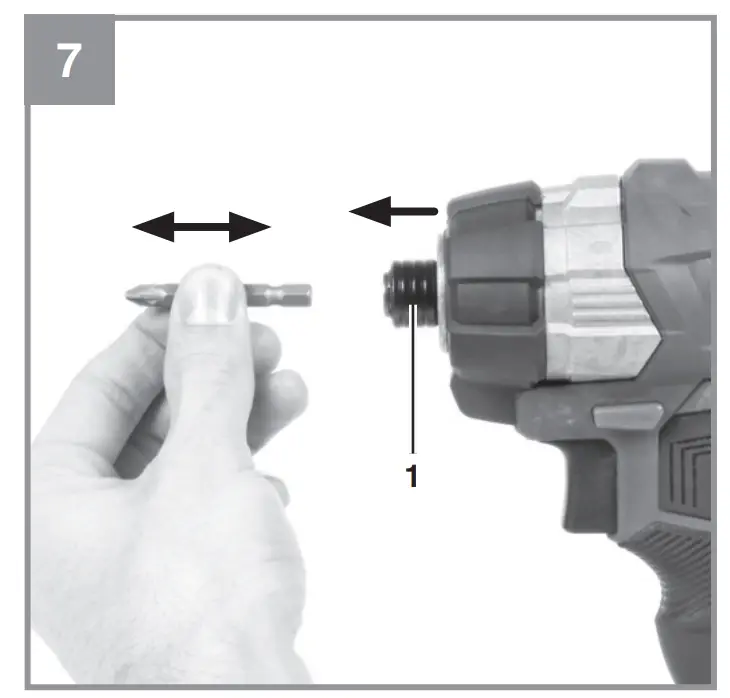 7

1