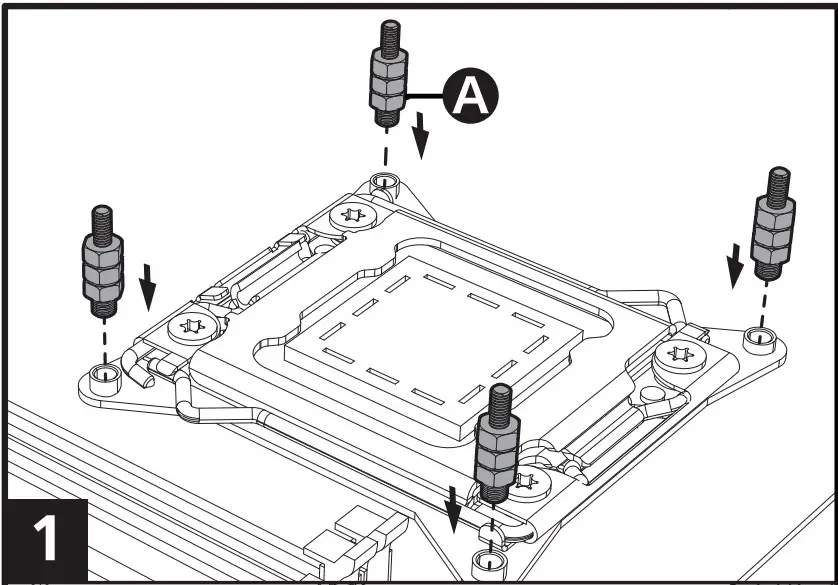 A

1