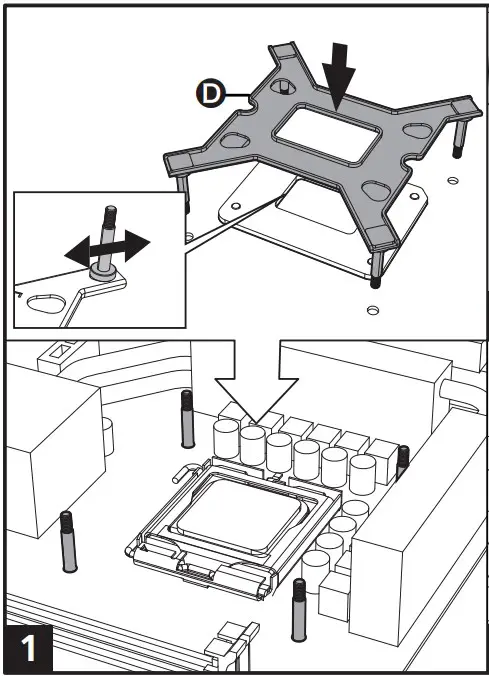 D

1