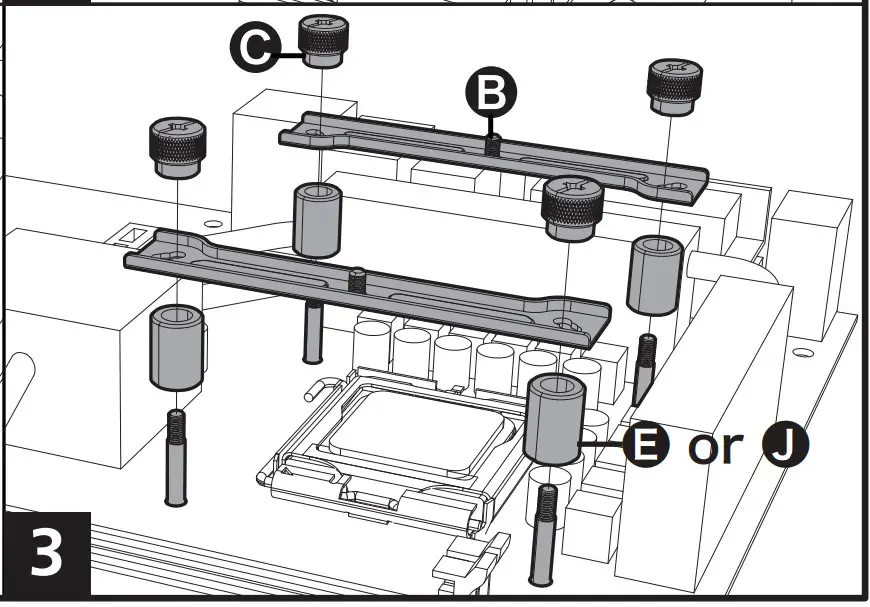 C
B
E or J
3