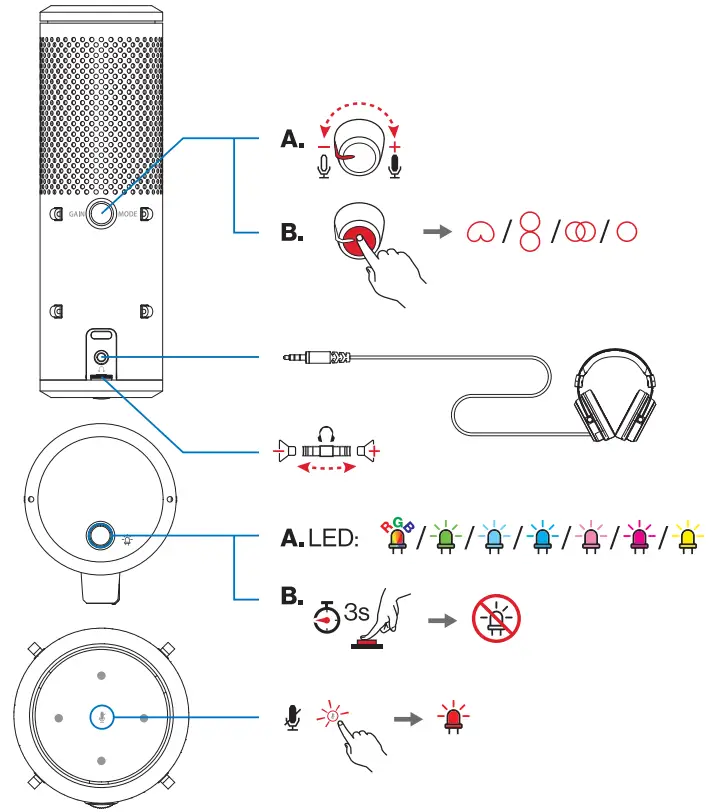 GAIN MODE

A.

B.

A. LED: RGB

B. 3s