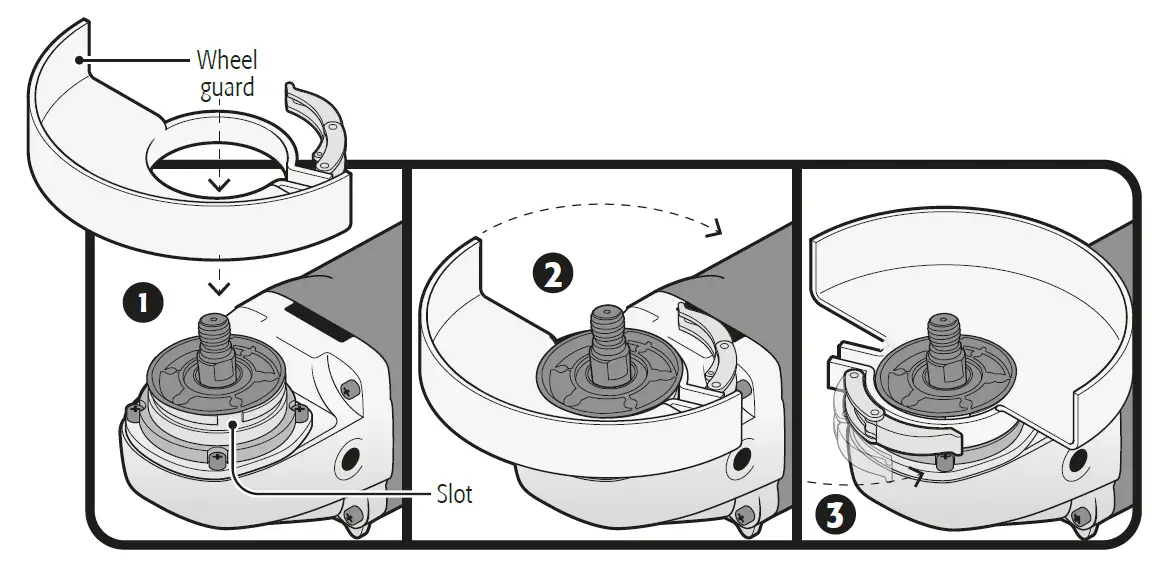 Wheel guard

1

Slot

2

3