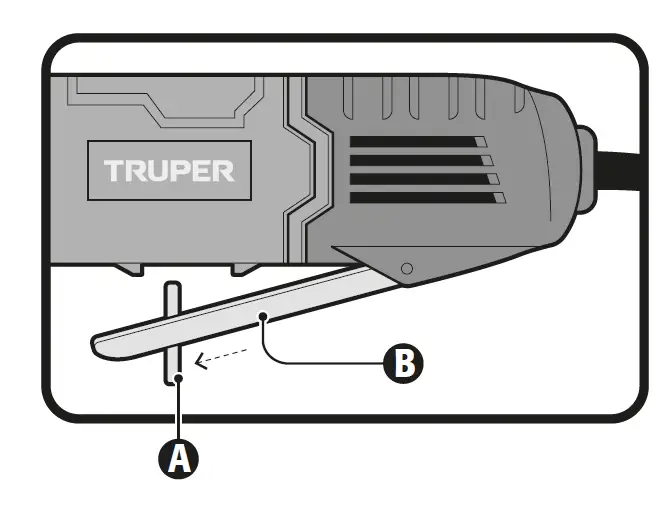 TRUPER

B

A