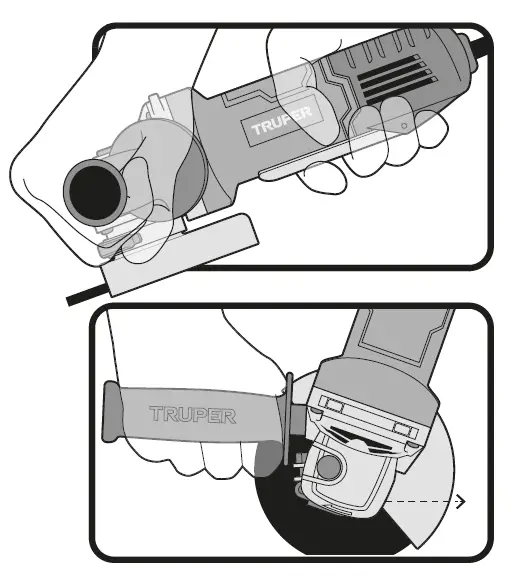 TRUPER

TRUPER