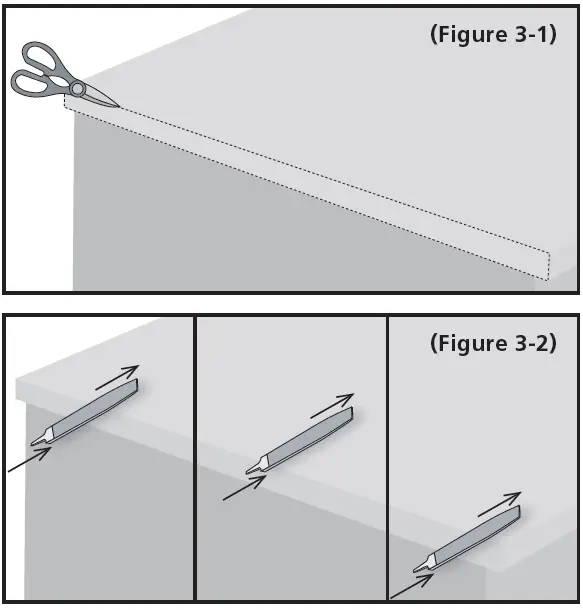 (Figure 3-1)

(Figure 3-2)