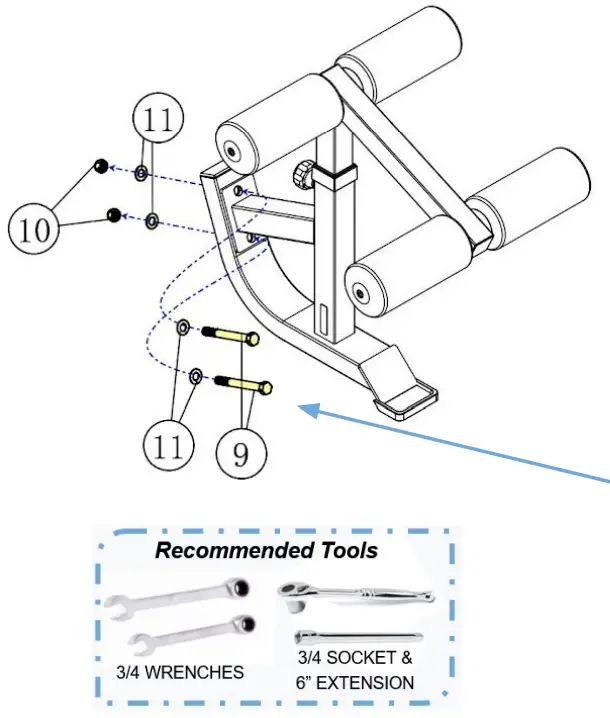 11

10

11

9

Recommended Tools

3/4 WRENCHES

3/4 SOCKET & 6" EXTENSION