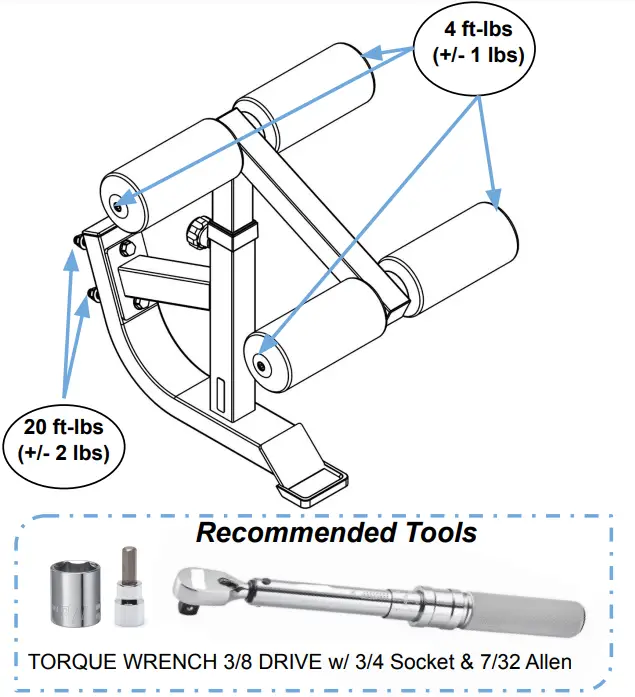 4 ft-lbs
(+/- 1 lbs)

20 ft-lbs
(+/- 2 lbs)

Recommended Tools

TORQUE WRENCH 3/8 DRIVE w/ 3/4 Socket & 7/32 Allen