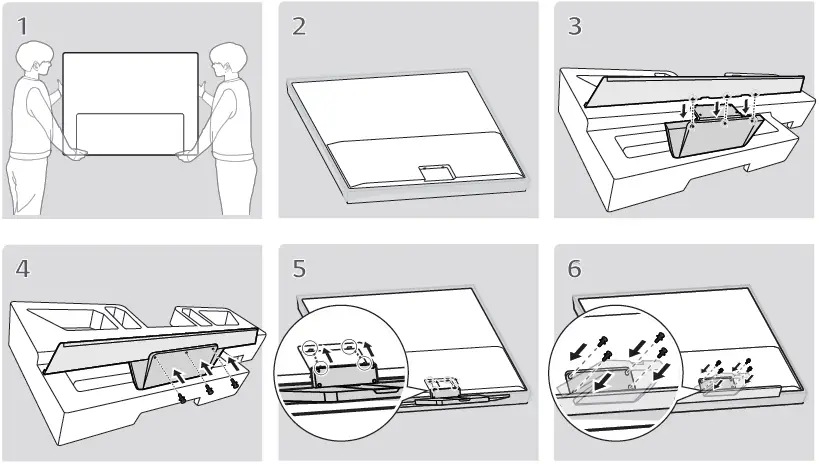 1

2

3

4

5

6