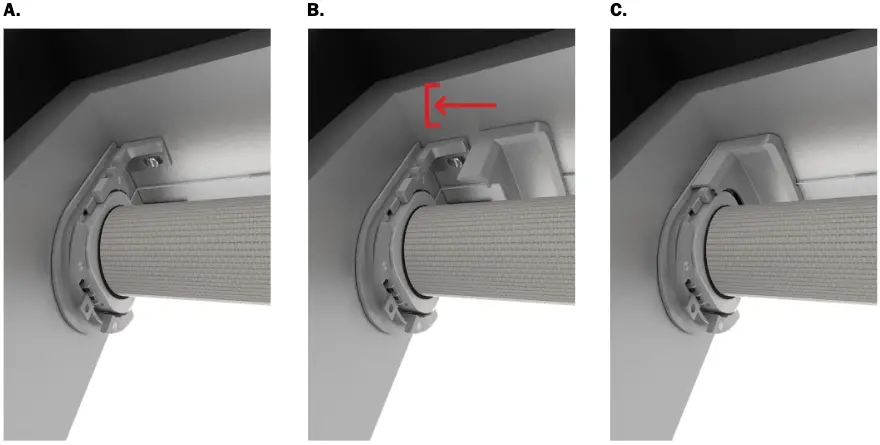 A.

B.

C.