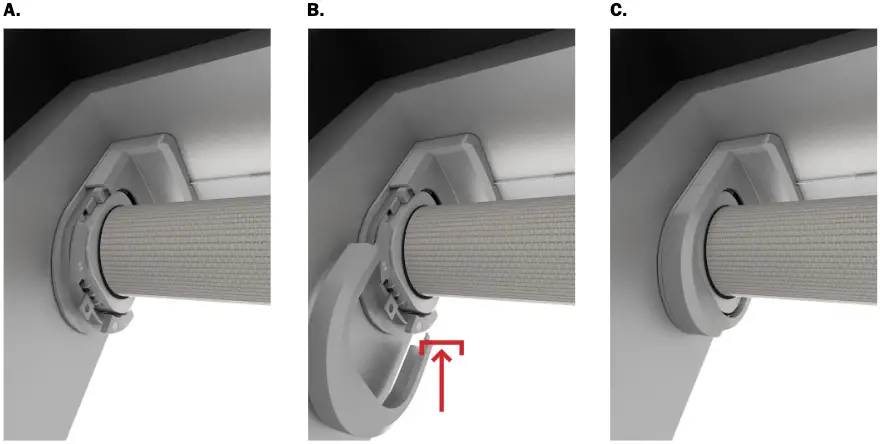 A.

B.

C.