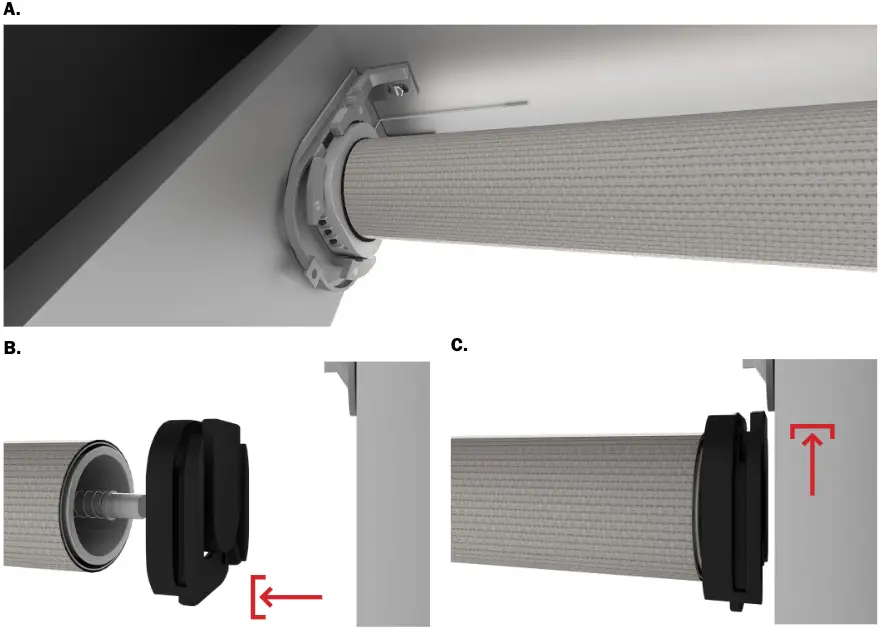 A.

B.

C.