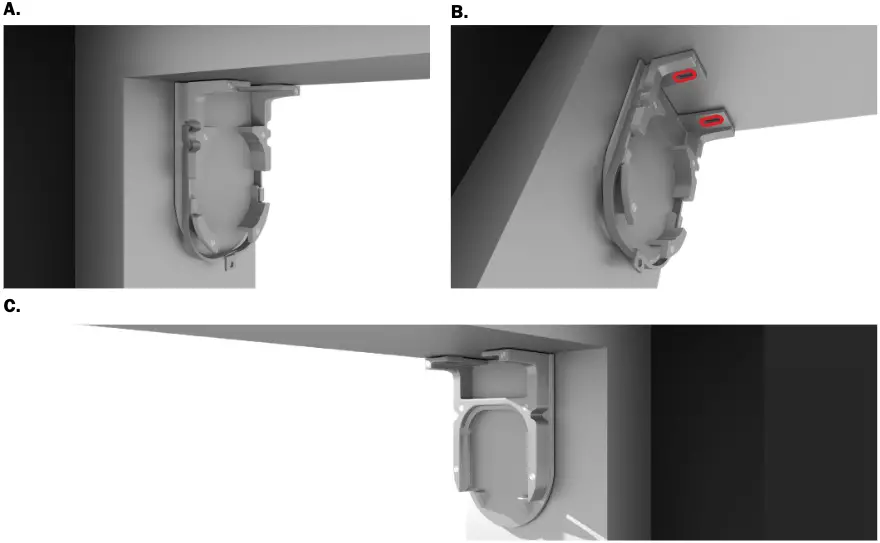 A.

B.

C.