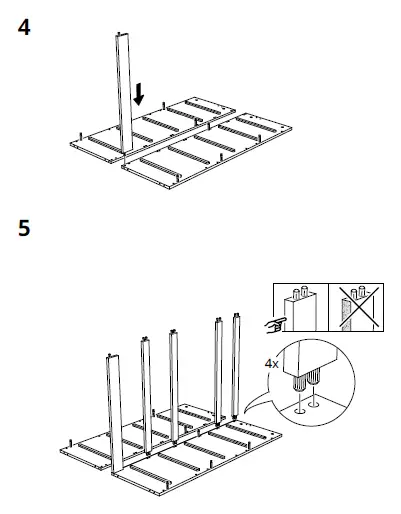 4

5

4x