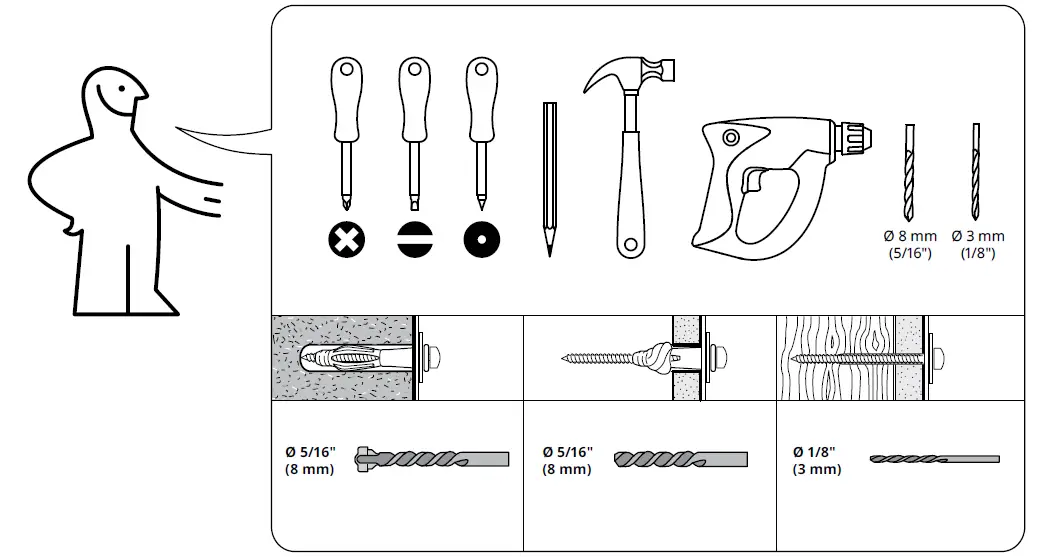 Ø 8 mm (5/16")

Ø 3 mm (1/8")

Ø 5/16" (8 mm)

Ø 5/16" (8 mm)

Ø 1/8" (3 mm)