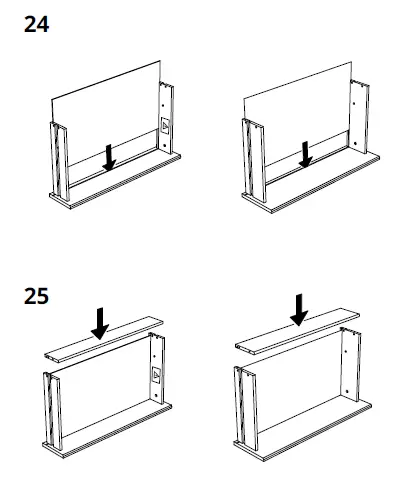 24

25