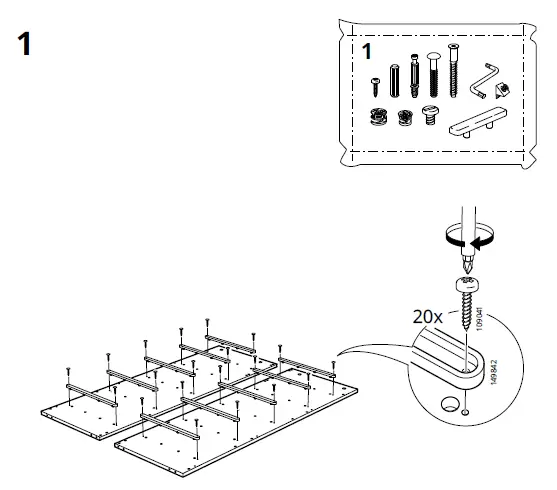 1

1

20x
109041
149842