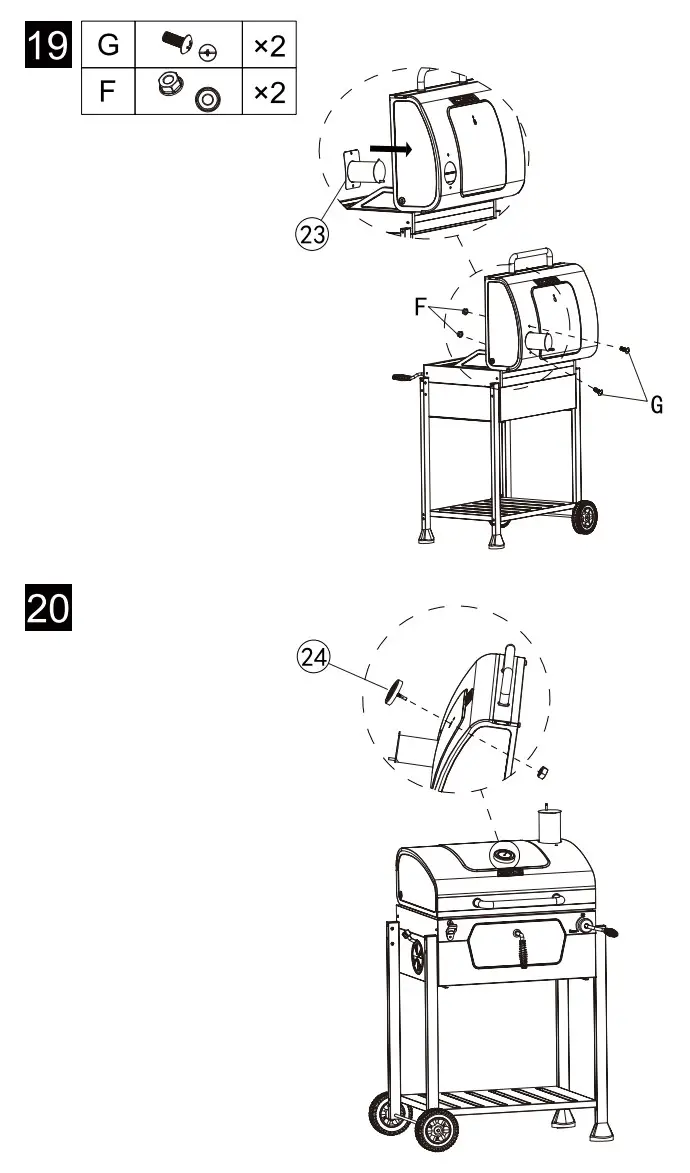 19

| G | | ×2 |
|---|---|---|
| F | | ×2 |

23

F

G

20

24