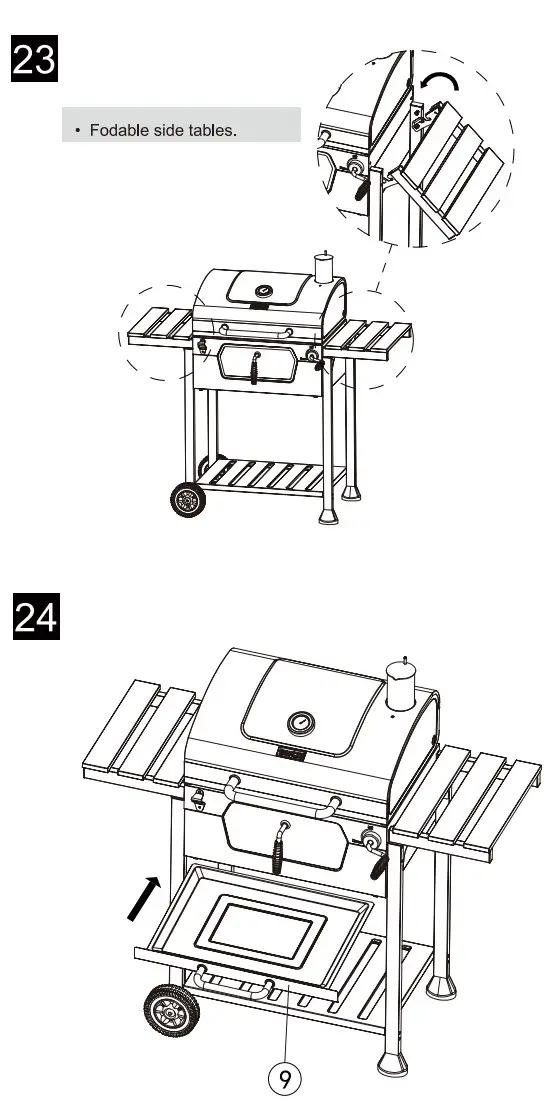 23

• Fodable side tables.

24

9