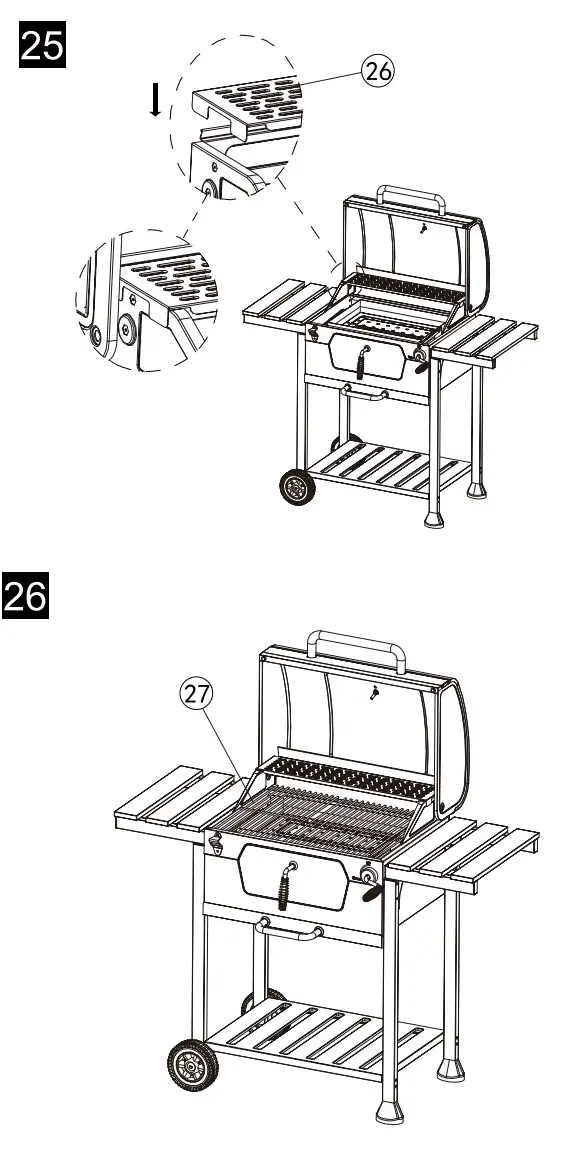 25

26

26

27