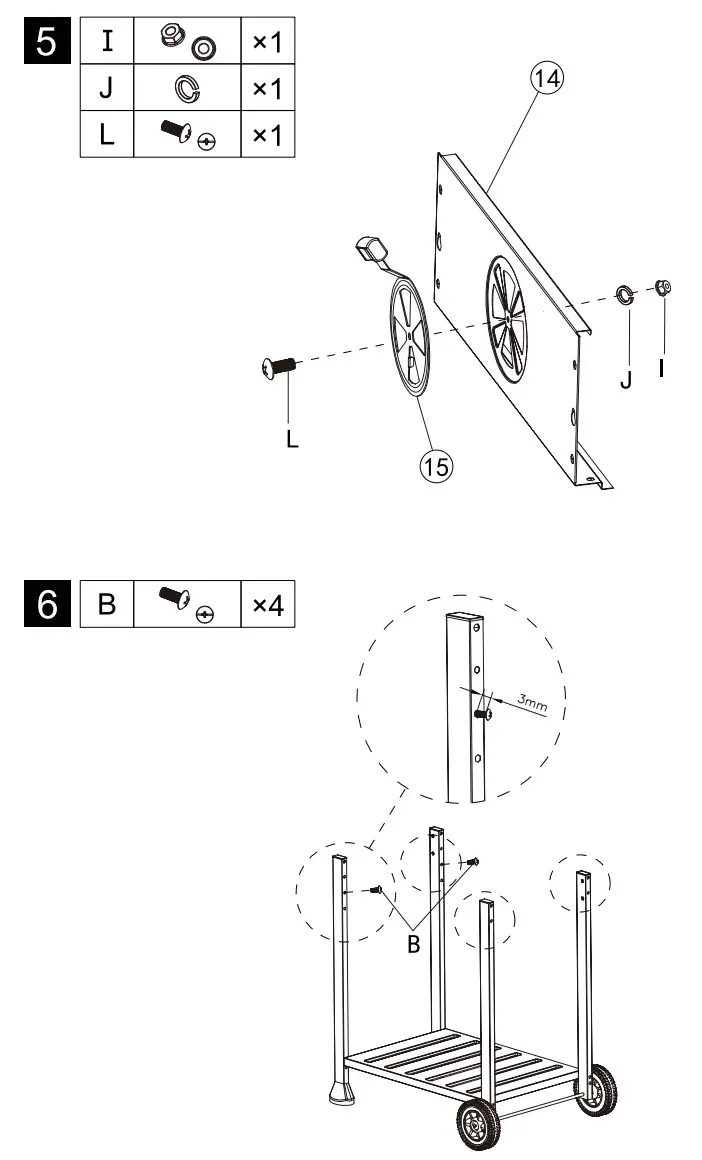 5

| I | | ×1 |
|---|---|---|
| J | | ×1 |
| L | | ×1 |

14

J I

L

15

6

| B | | ×4 |
|---|---|---|

3mm

B