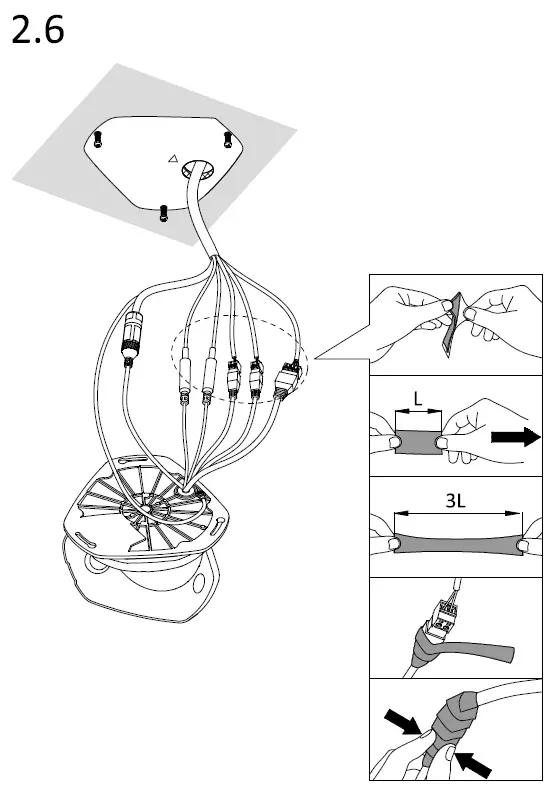 2.6

L

3L