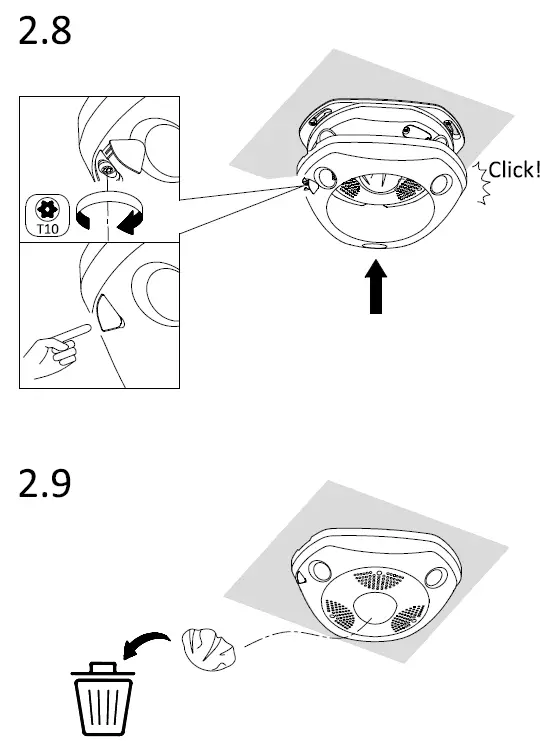 2.8

T10

Click!

2.9