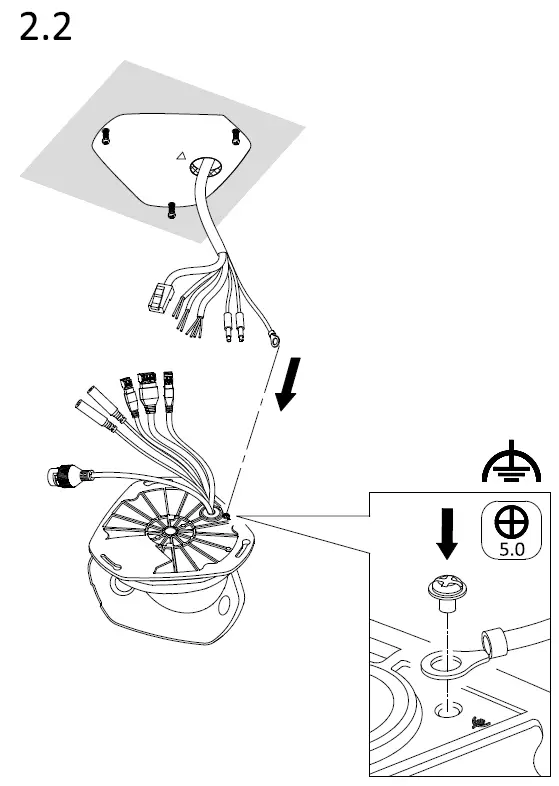 2.2

5.0