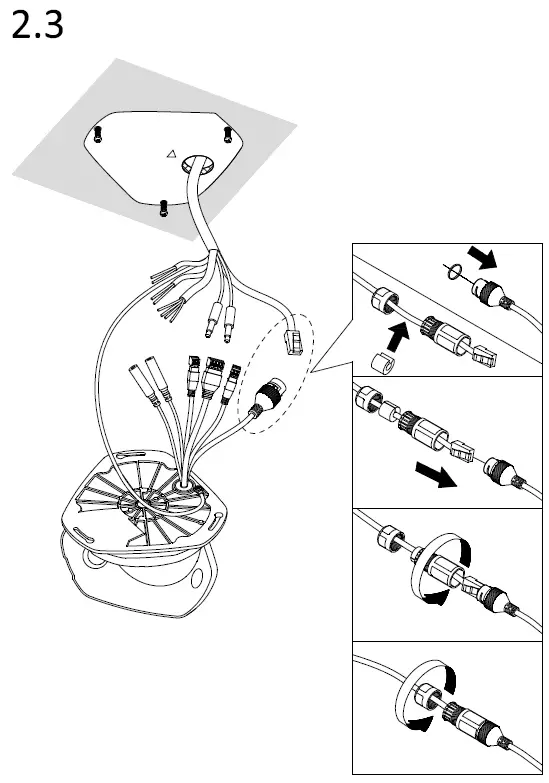 2.3