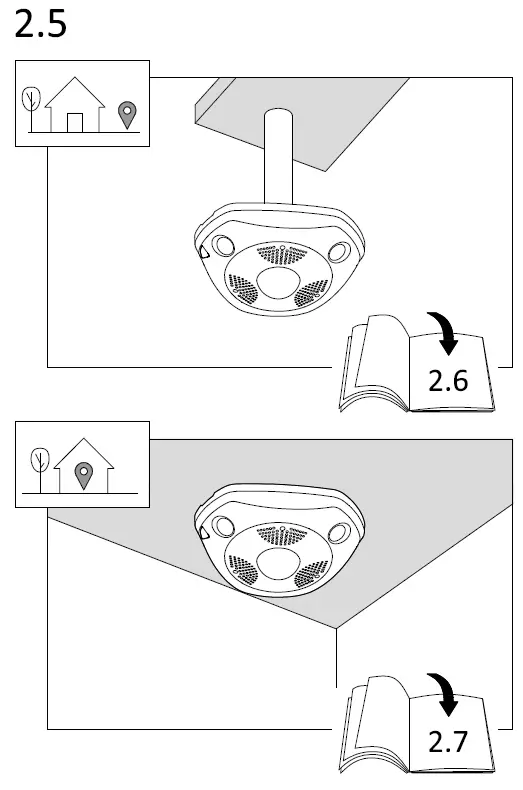 2.5

2.6

2.7