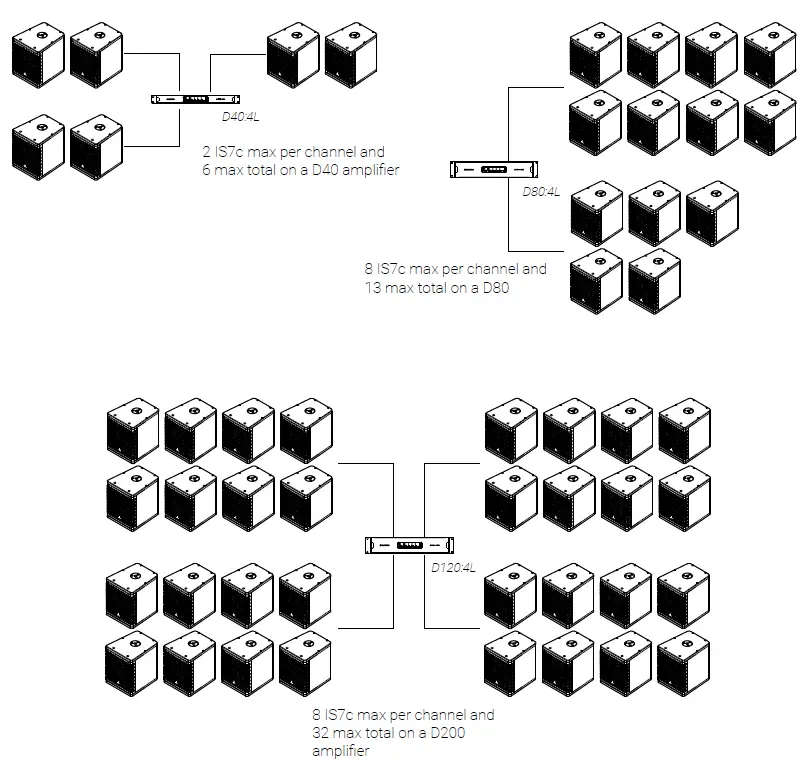 D40:4L

2 IS7c max per channel and 6 max total on a D40 amplifier

D80:4L

8 IS7c max per channel and 13 max total on a D80

D120:4L

8 IS7c max per channel and 32 max total on a D200 amplifier