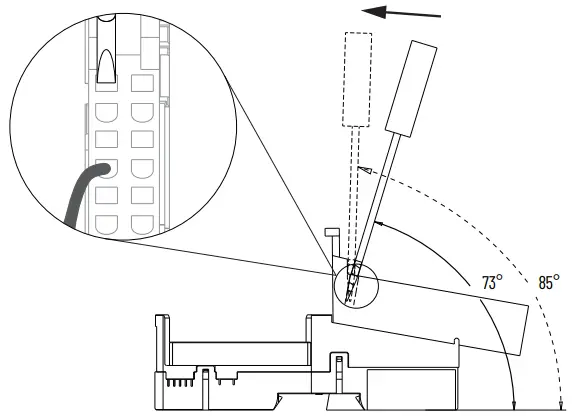 73°
85°