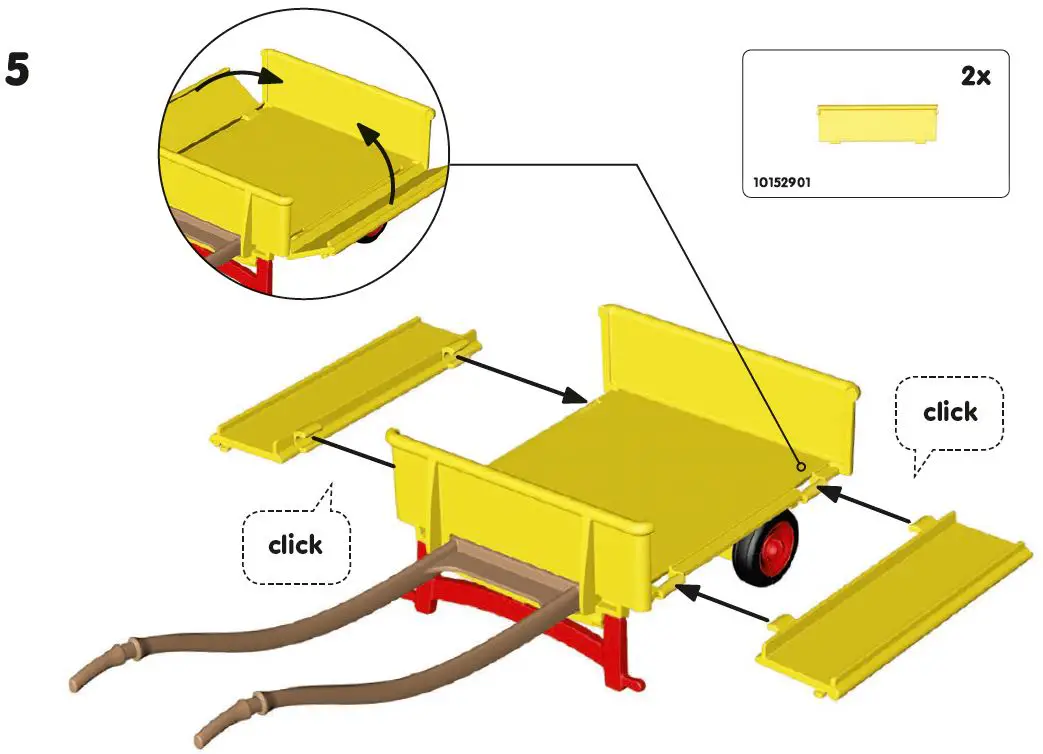 5

2x

10152901

click

click