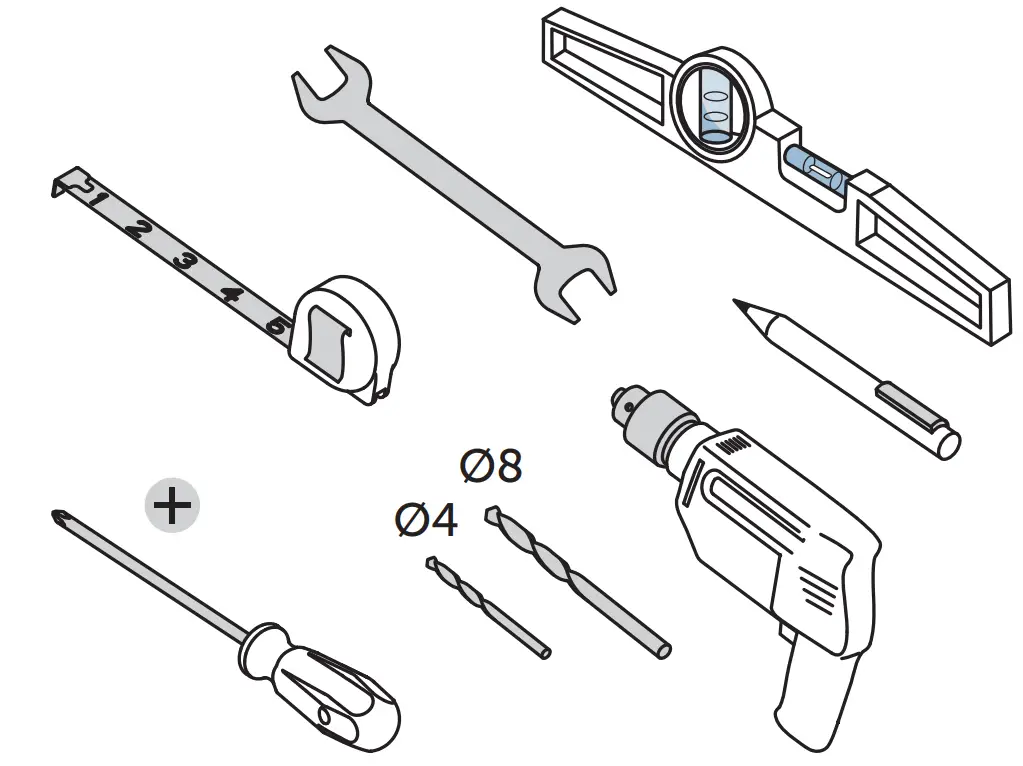 1
2
3
4
5
Ø8
Ø4
+