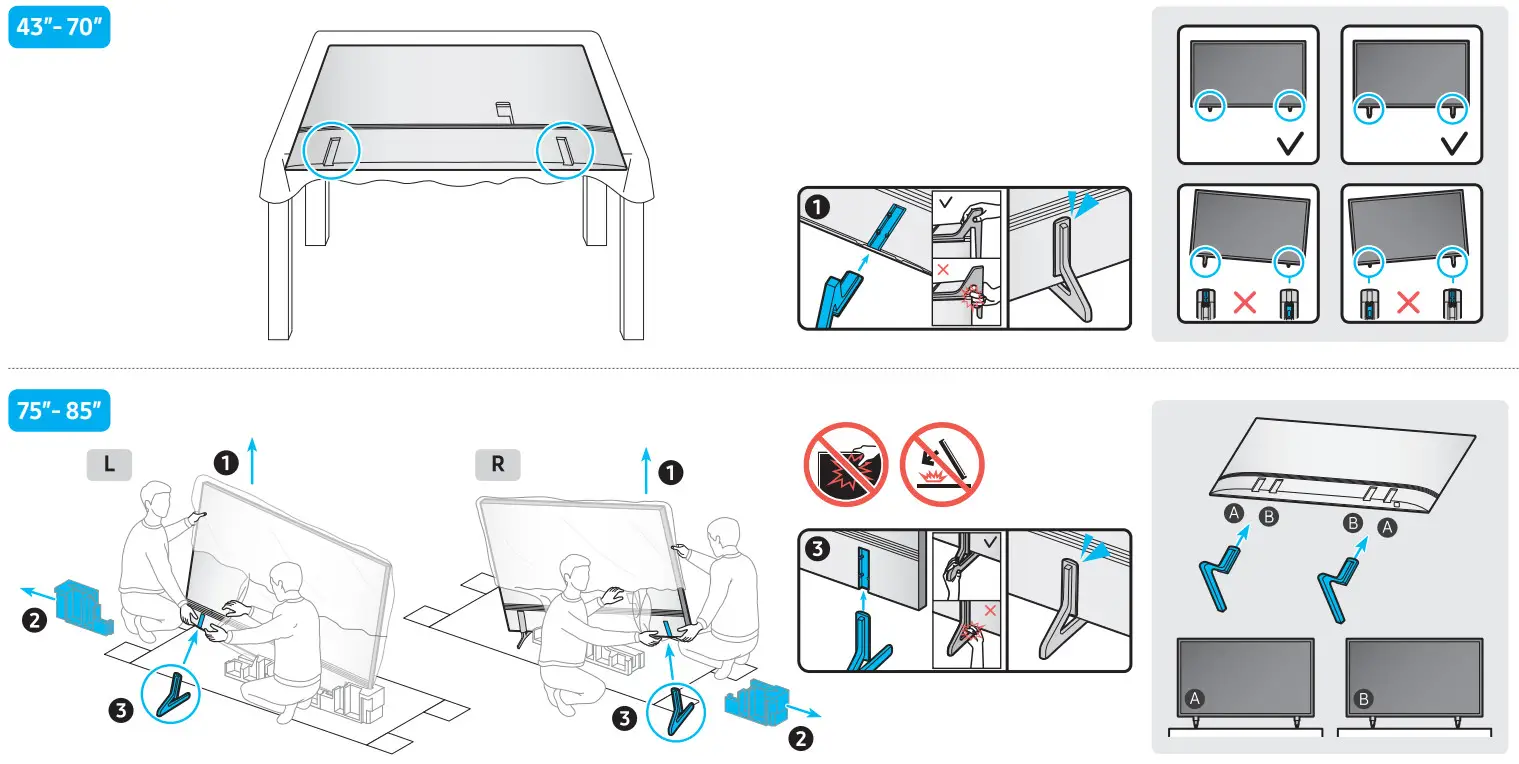 43"- 70"

1

75"- 85"

L

1

2

3

R

1

3

2

3

A B

B A

A

B