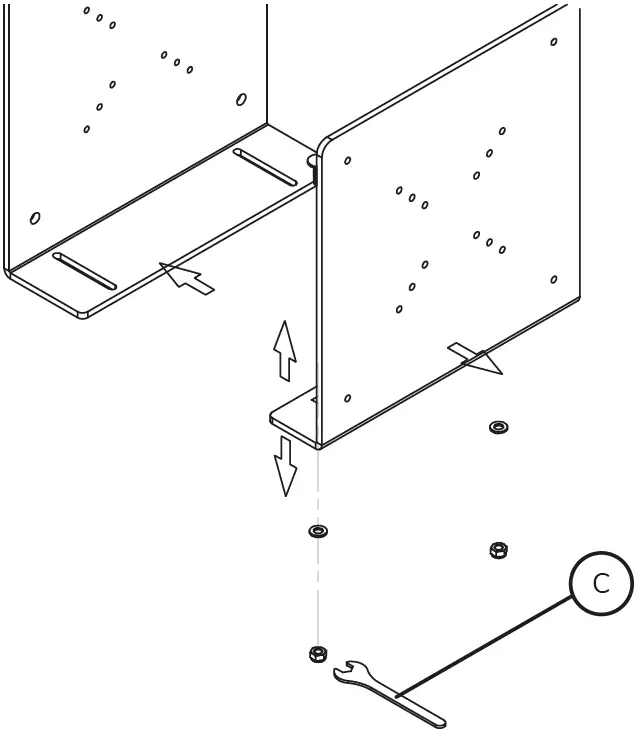 C