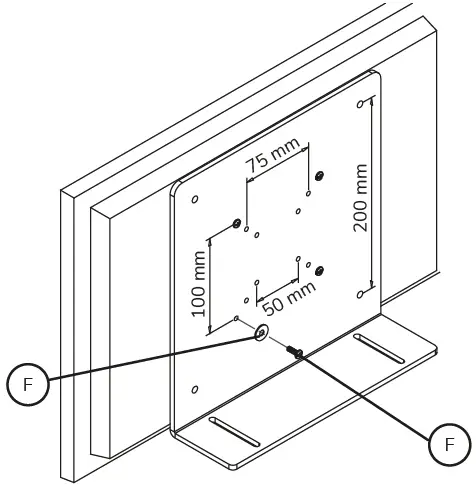 75 mm
200 mm
100 mm
50 mm
F
F