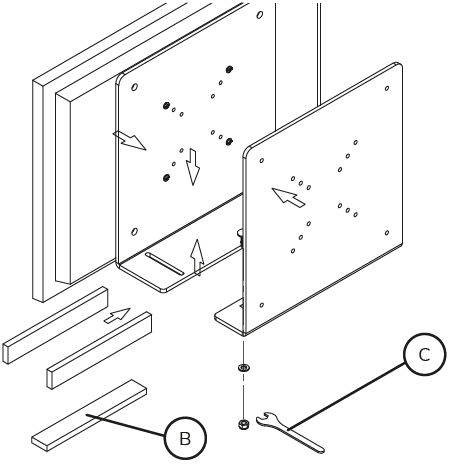 C

B