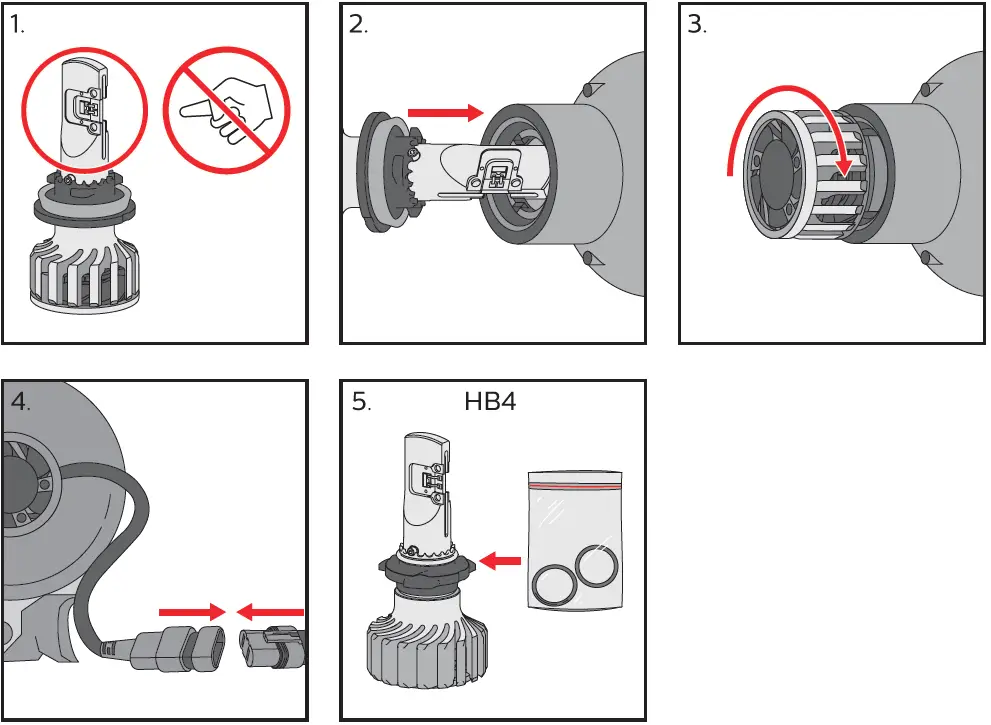 1.

2.

3.

4.

5. HB4