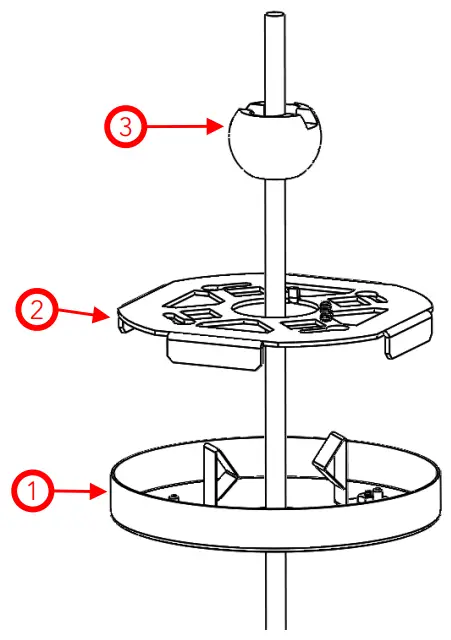 3

2

1