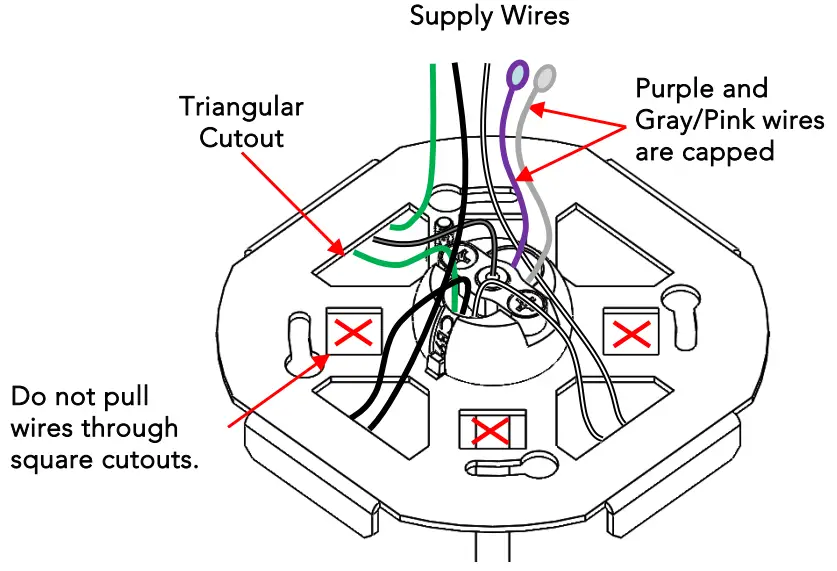 Supply Wires

Triangular Cutout

Purple and Gray/Pink wires are capped

Do not pull wires through square cutouts.