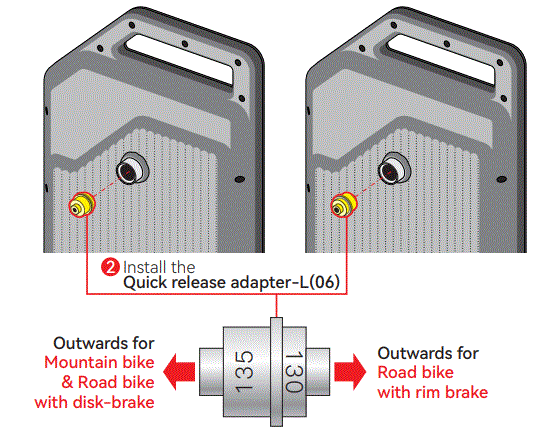 2 Install the
Quick release adapter-L(06)

Outwards for
Mountain bike
& Road bike
with disk-brake

135

130

Outwards for
Road bike
with rim brake