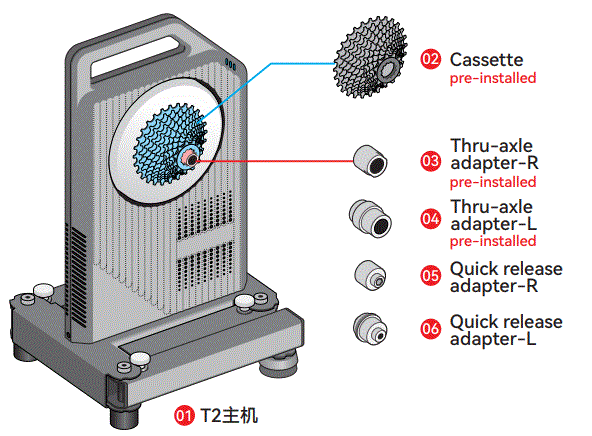 02 Cassette
pre-installed

03 Thru-axle adapter-R
pre-installed

04 Thru-axle adapter-L
pre-installed

05 Quick release adapter-R

06 Quick release adapter-L

01 T2主机