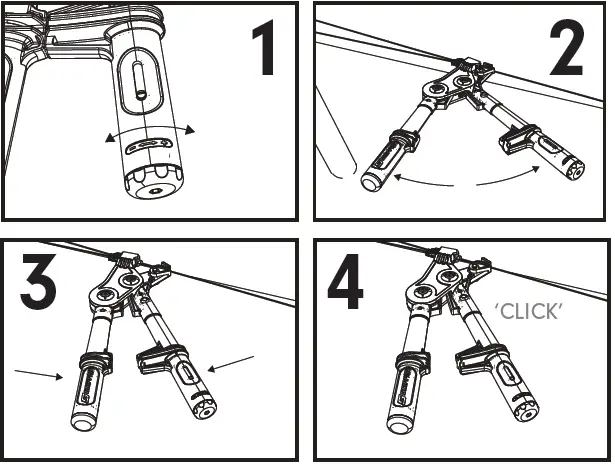 1

2

3

4

'CLICK'