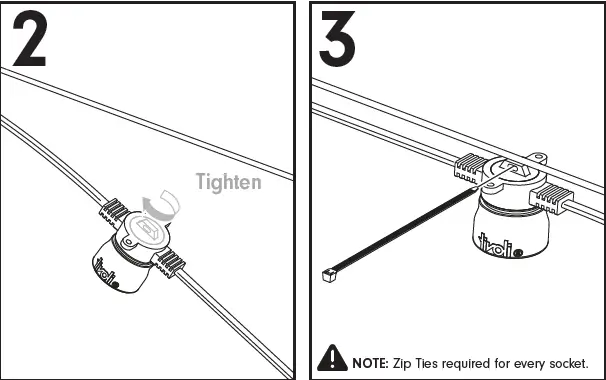 2

Tighten

tivoli

3

tivoli

NOTE: Zip Ties required for every socket.