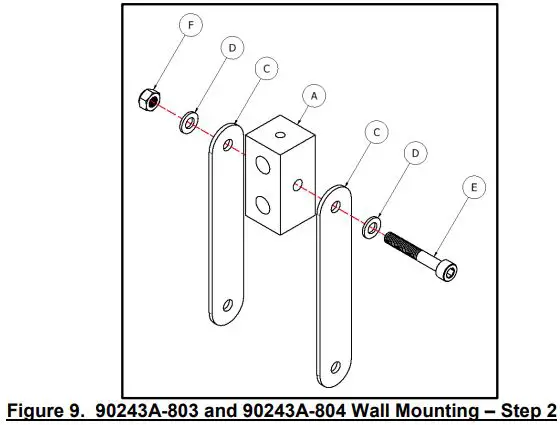 F
D
C
A
C
D
E

Figure 9. 90243A-803 and 90243A-804 Wall Mounting – Step 2