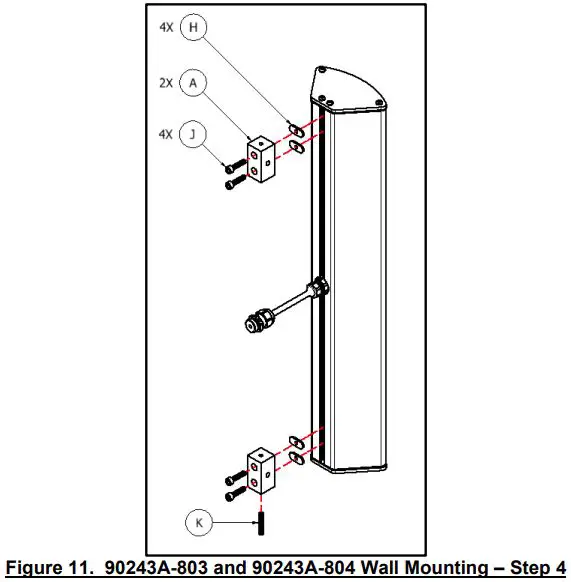 4X H

2X A

4X J

K

Figure 11. 90243A-803 and 90243A-804 Wall Mounting – Step 4