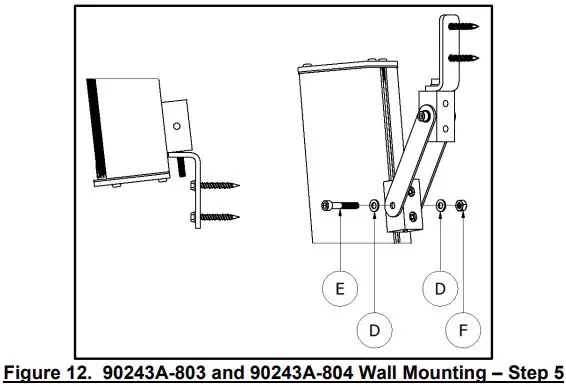 E

D

D

F

Figure 12. 90243A-803 and 90243A-804 Wall Mounting – Step 5